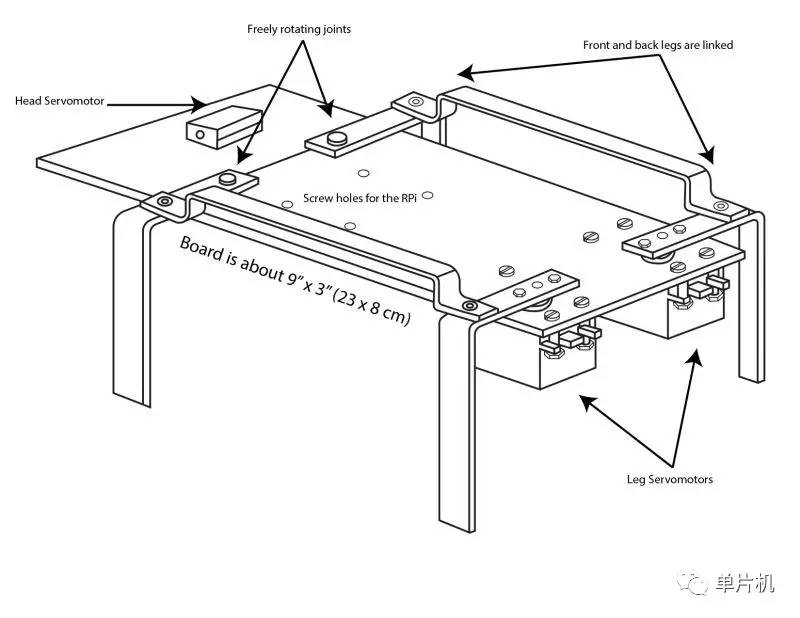 Freely rotating joints

Front and back legs are linked

Head Servomotor

Screw holes for the RPi

Board is about 9" x 3" (23 x 8 cm)

Leg Servomotors

单片机